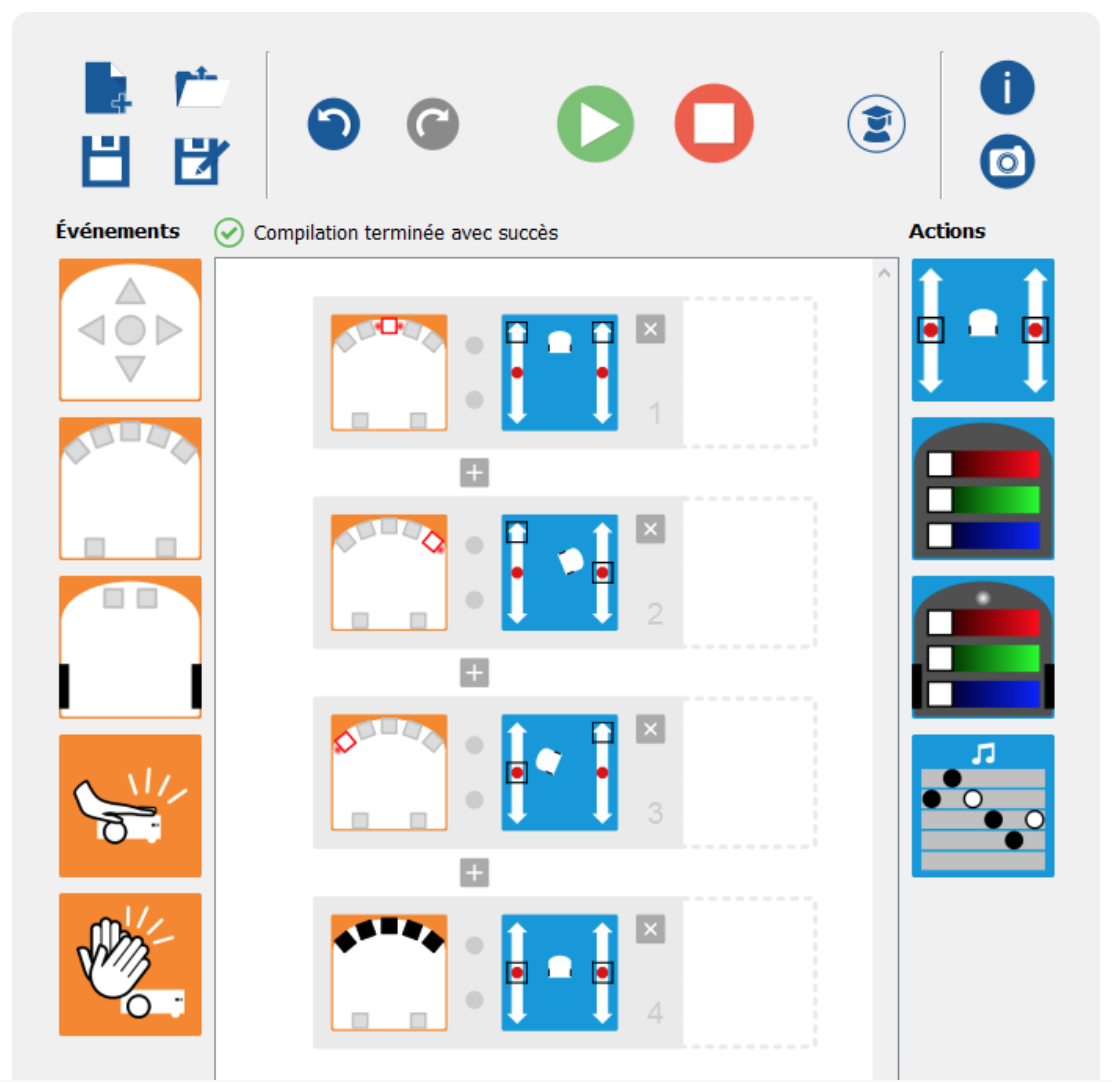 Événements

Compilation terminée avec succès

Actions

1

2

3

4